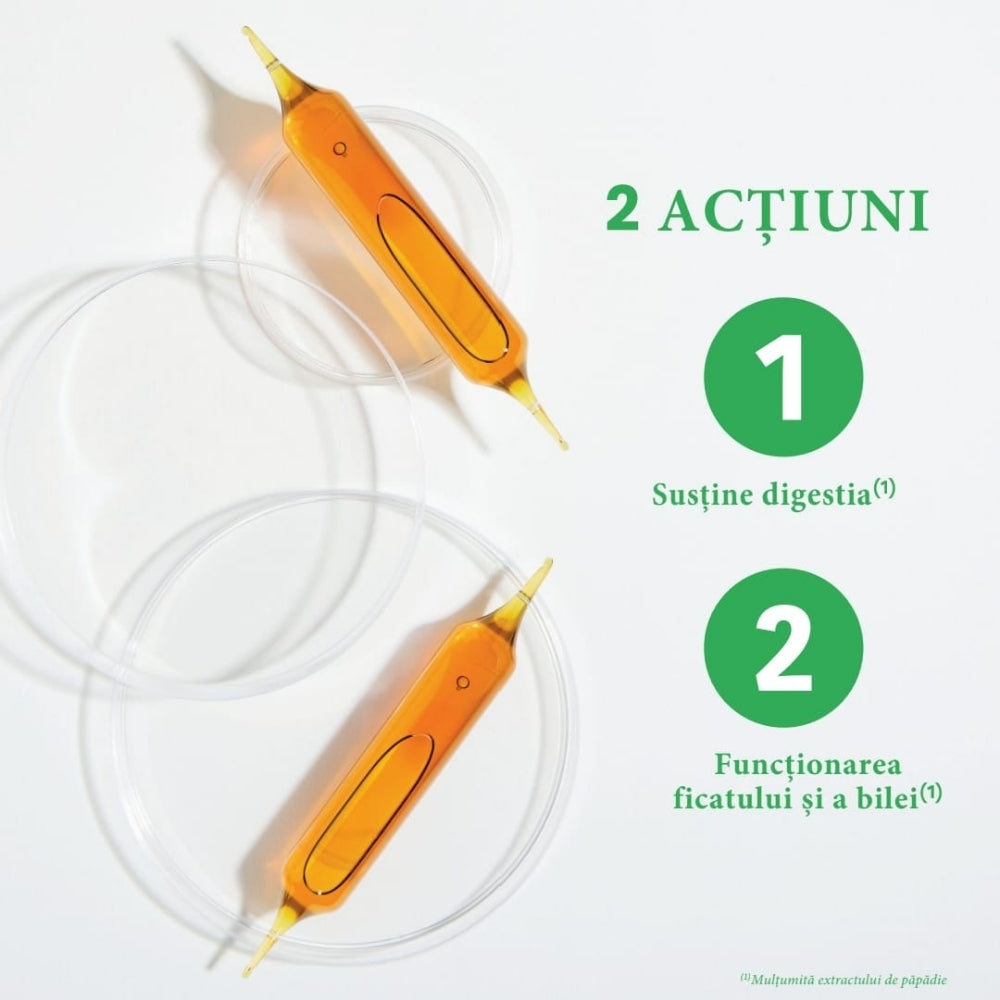 2 ACȚIUNI

1

Susține digestia$^{(1)}$

2

Funcționarea ficatului și a bilei$^{(1)}$

$^{(1)}$Mulțumită extractului de păpădie