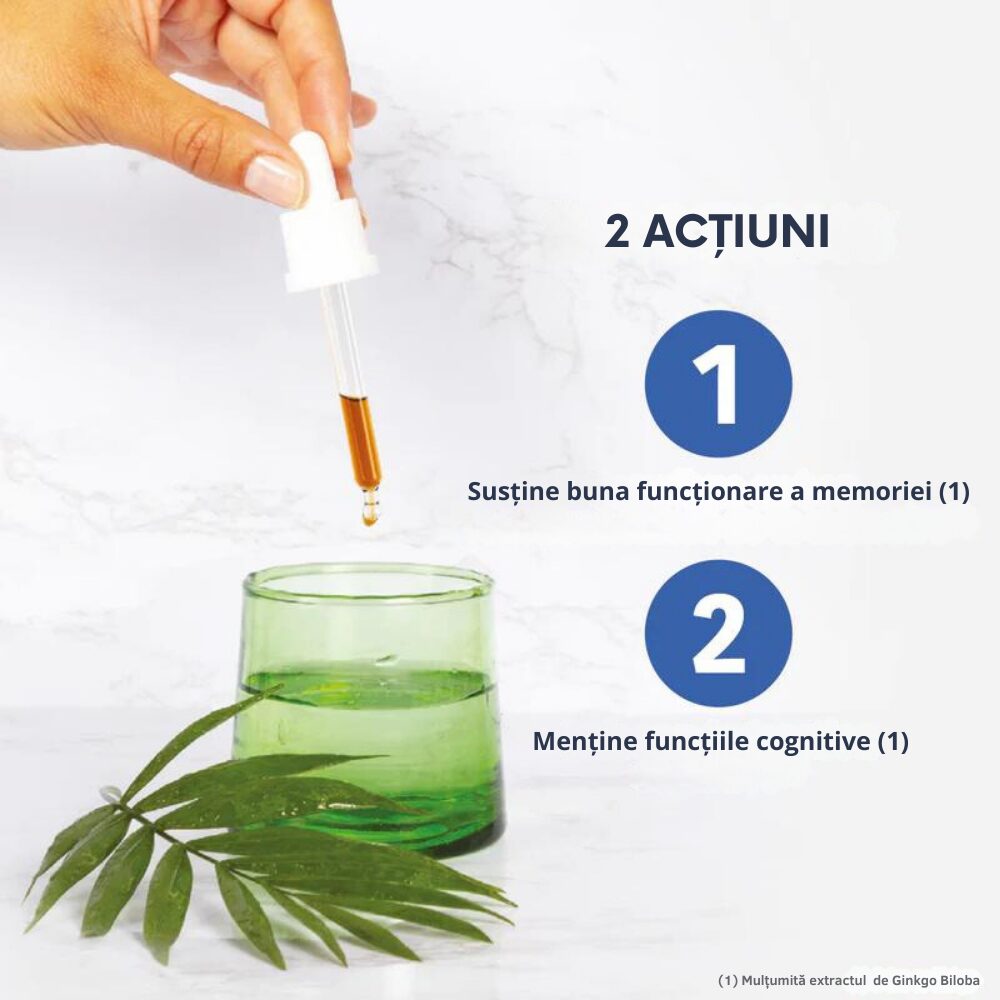 2 ACȚIUNI

1

Susține buna funcționare a memoriei (1)

2

Menține funcțiile cognitive (1)

(1) Mulțumită extractul de Ginkgo Biloba